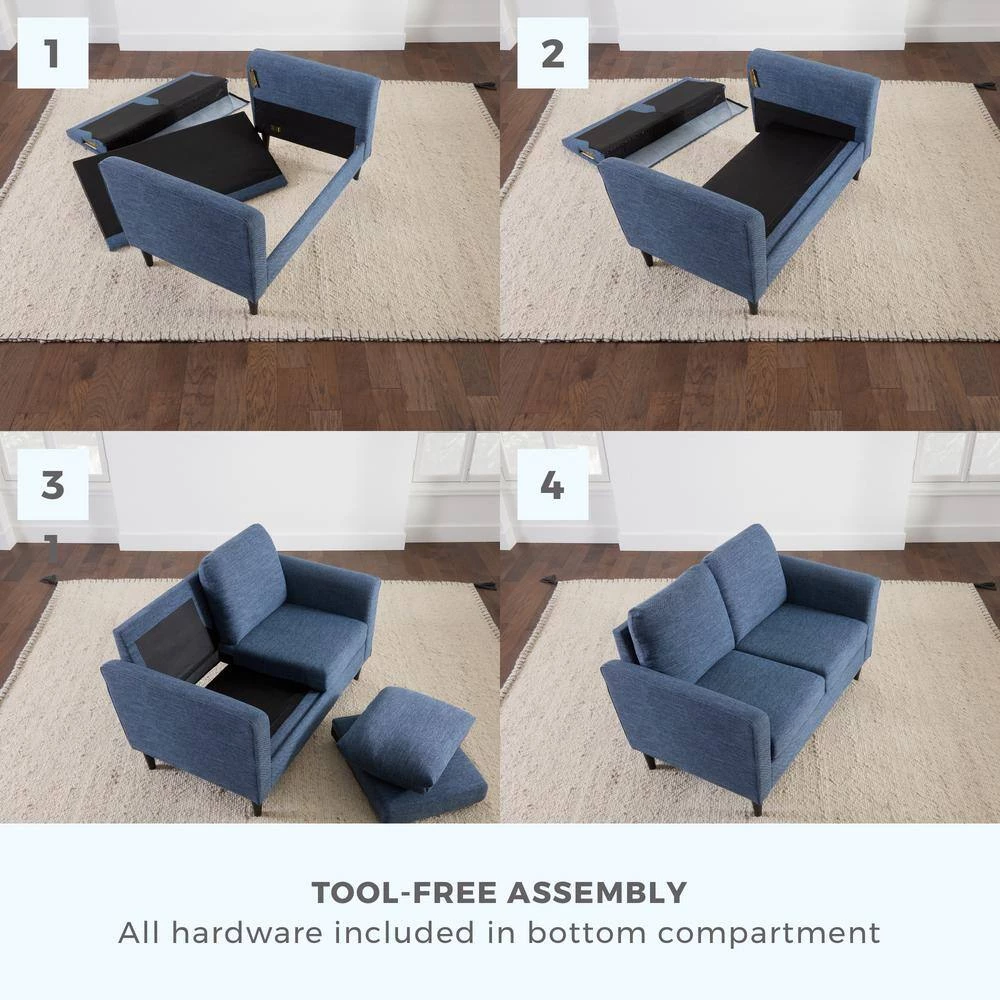 1

2

3

4

TOOL-FREE ASSEMBLY
All hardware included in bottom compartment