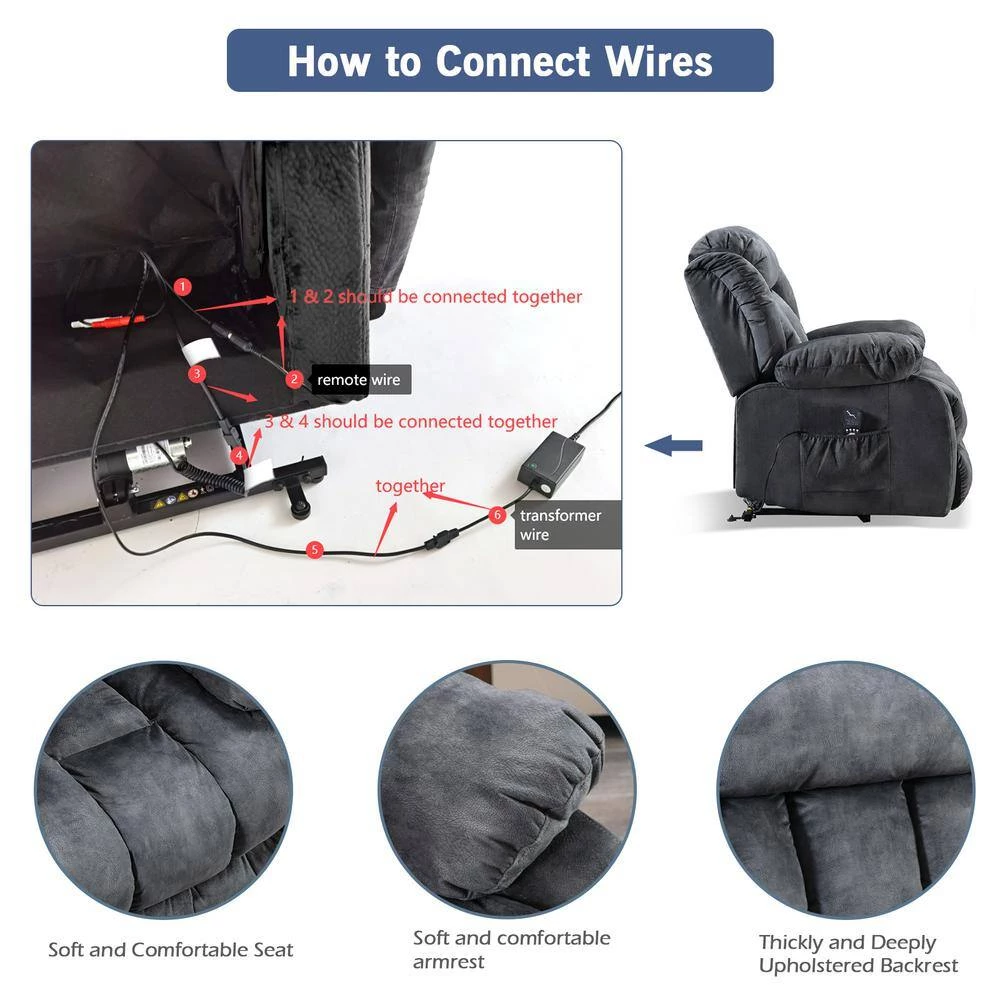 How to Connect Wires

1

1 & 2 should be connected together

2

remote wire

3

3 & 4 should be connected together

4

together

5

6

transformer wire

Soft and Comfortable Seat

Soft and comfortable armrest

Thickly and Deeply Upholstered Backrest