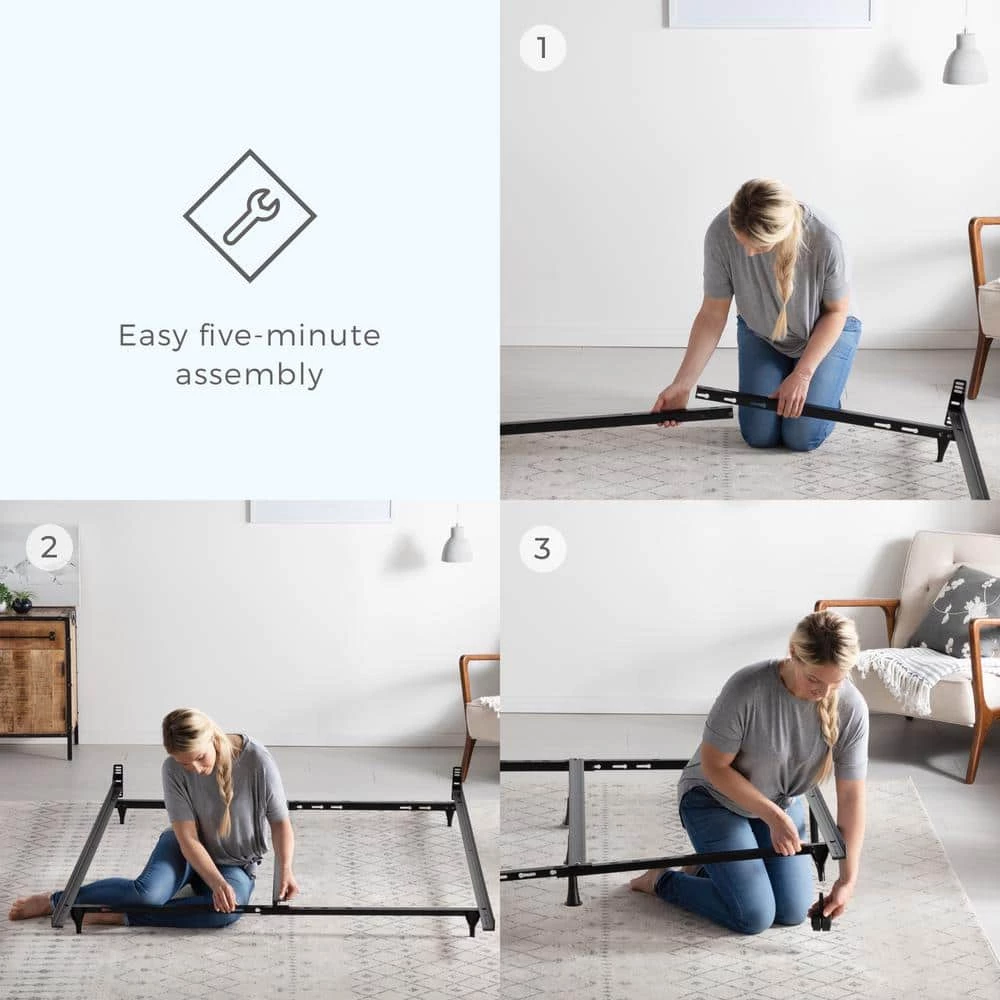 Easy five-minute assembly

1

2

3