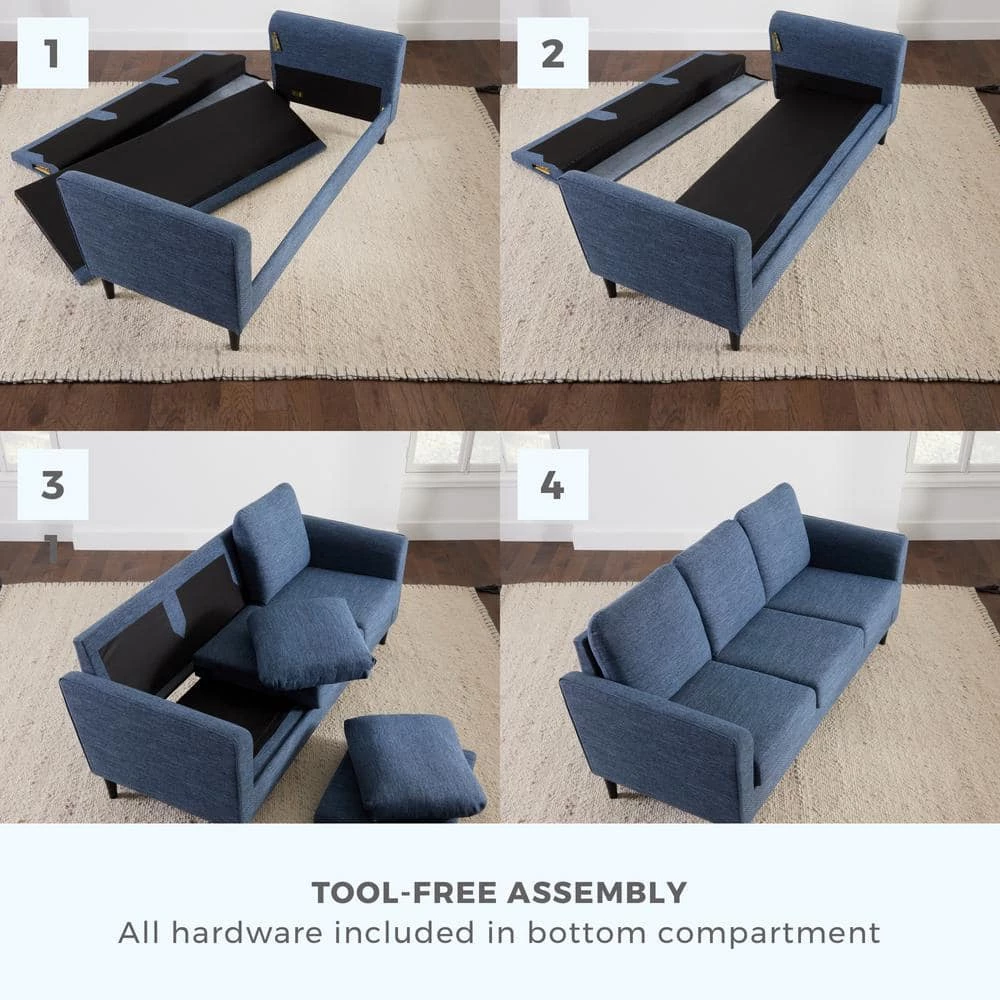 1

2

3

4

TOOL-FREE ASSEMBLY
All hardware included in bottom compartment