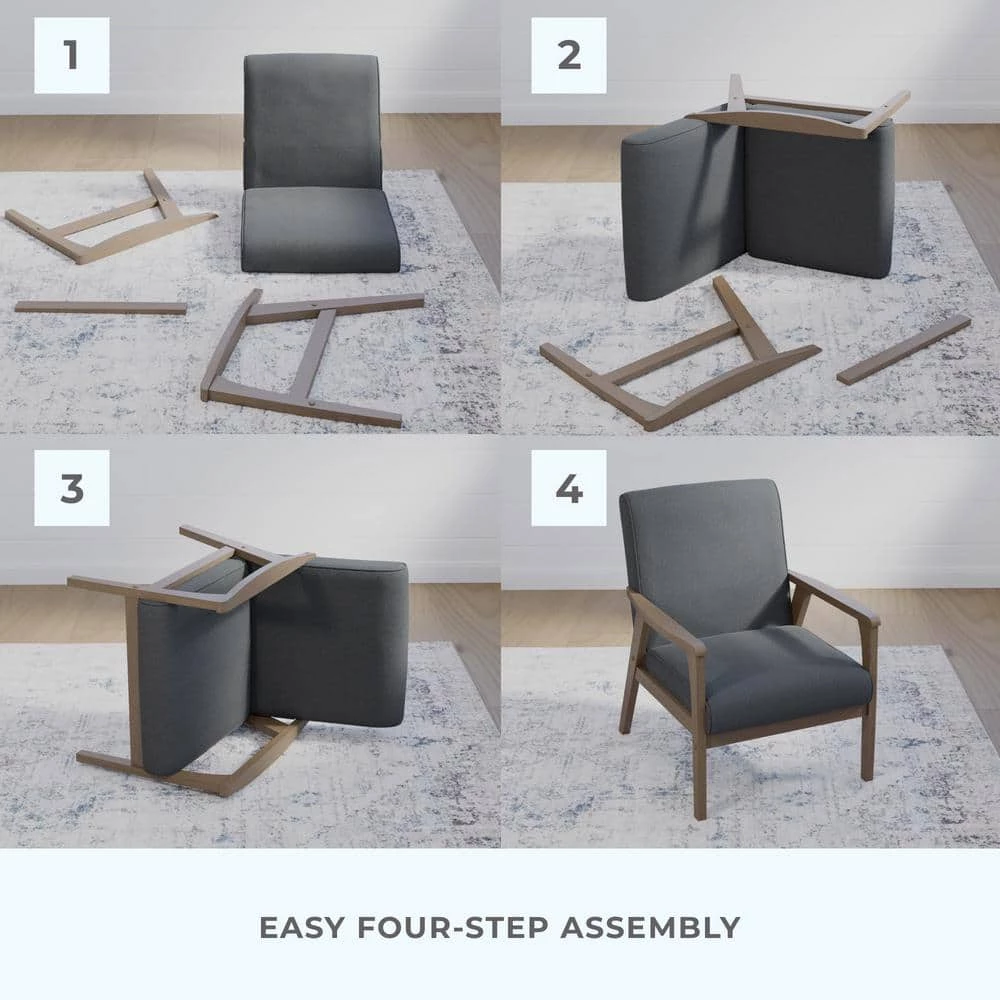 1

2

3

4

EASY FOUR-STEP ASSEMBLY